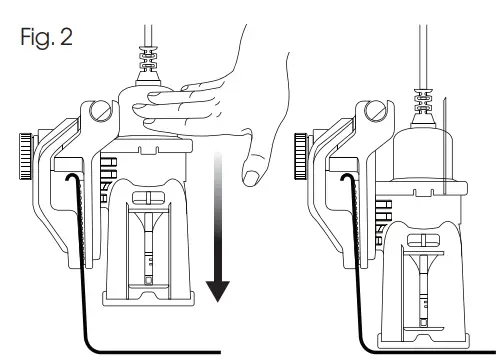 Fig. 2