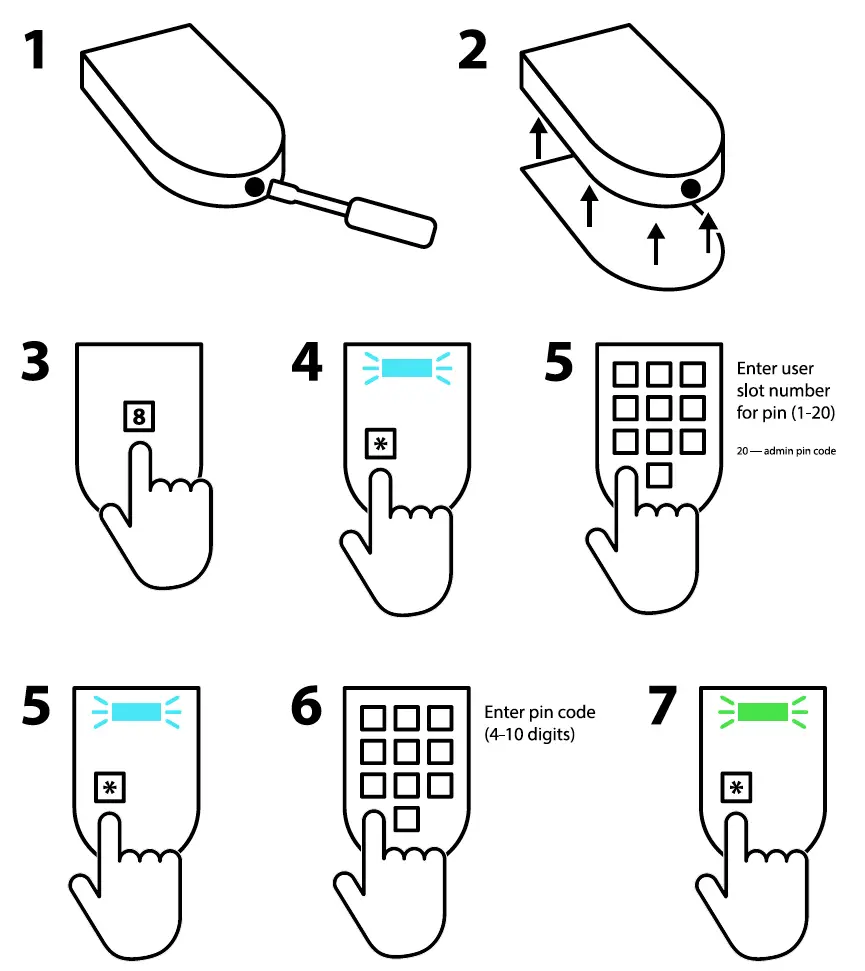 1

2

3

8

4

*

5

Enter user slot number for pin (1-20)

20 — admin pin code

5

*

6

Enter pin code (4–10 digits)

7

*