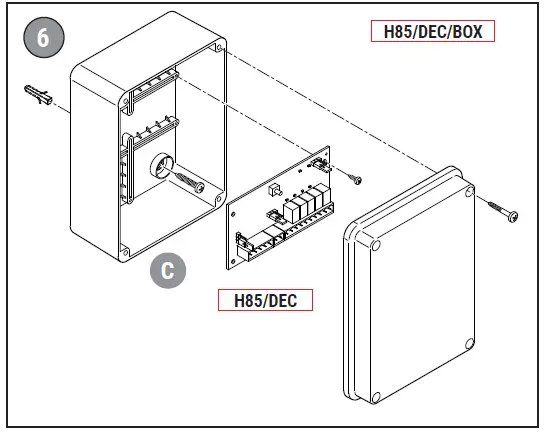 6

H85/DEC/BOX

C

H85/DEC