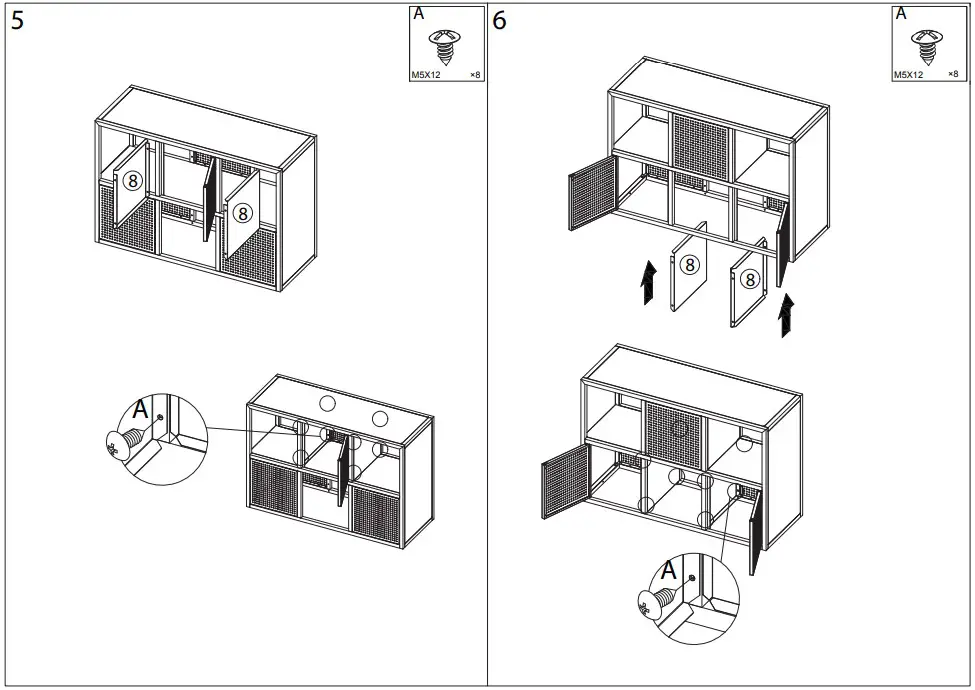 5

A

M5X12 ×8

8

8

A

6

A

M5X12 ×8

8

8

A