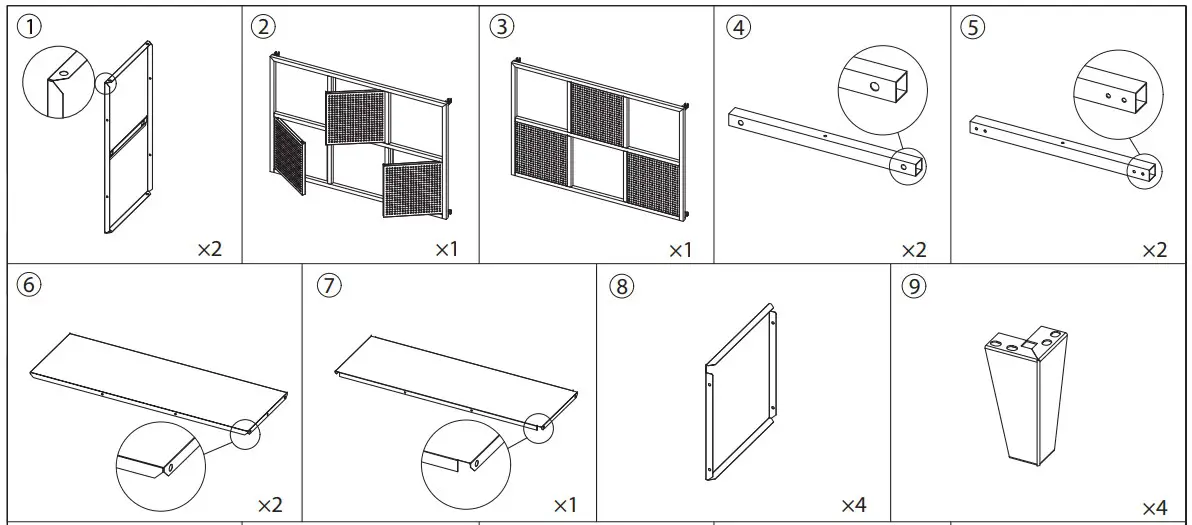 ①
×2

②
×1

③
×1

④
×2

⑤
×2

⑥
×2

⑦
×1

⑧
×4

⑨
×4