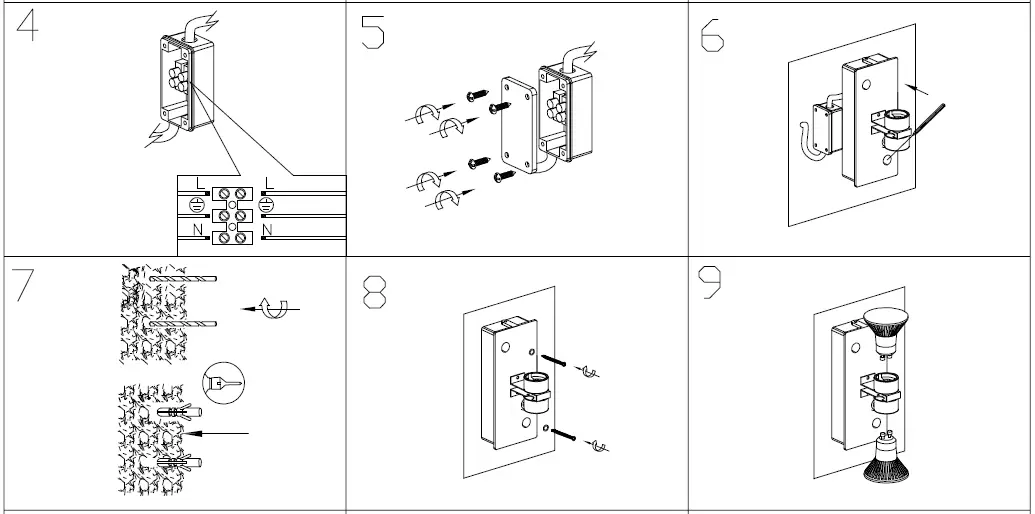 4

L
L
N
N

5

6

7

8

9