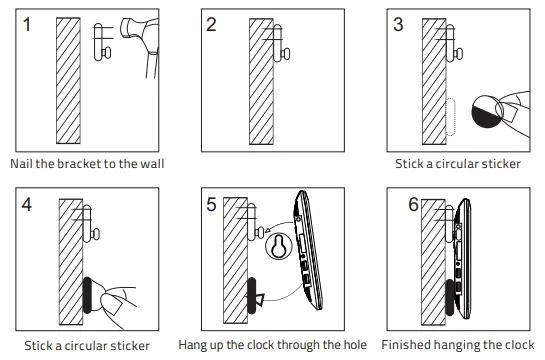 1

Nail the bracket to the wall

2

3

Stick a circular sticker

4

Stick a circular sticker

5

Hang up the clock through the hole

6

Finished hanging the clock