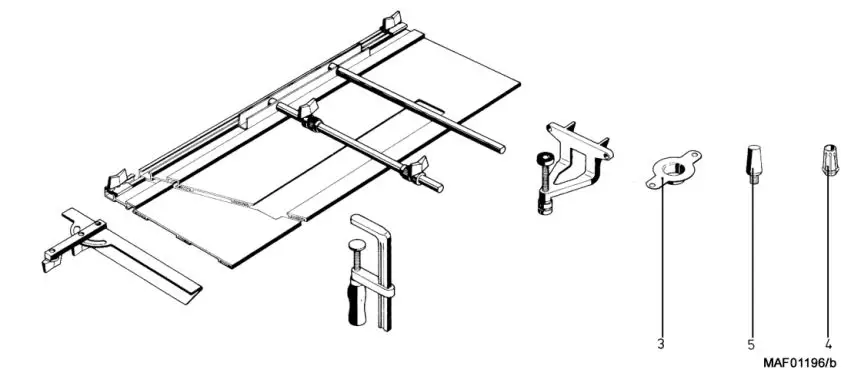 3
5
4
MAF01196/b