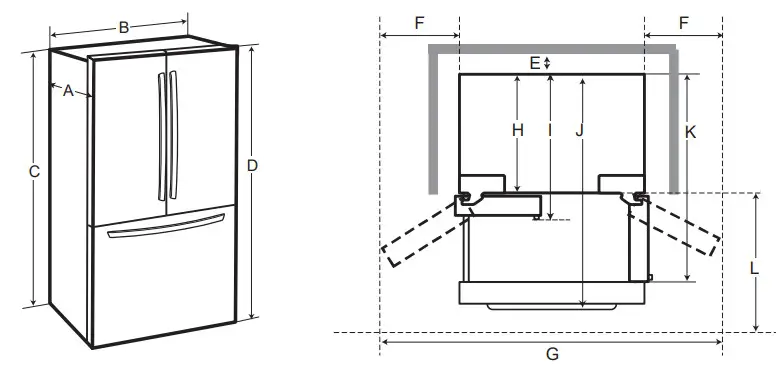 B
A
C
D
F
F
E
H
I
J
K
L
G