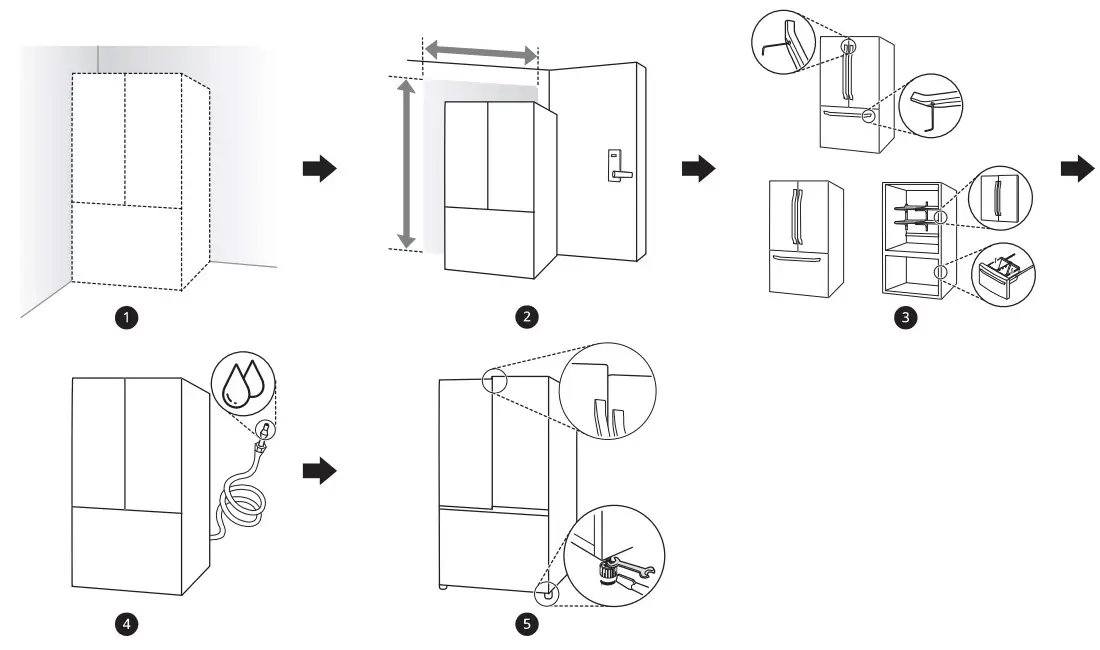 1

2

3

4

5