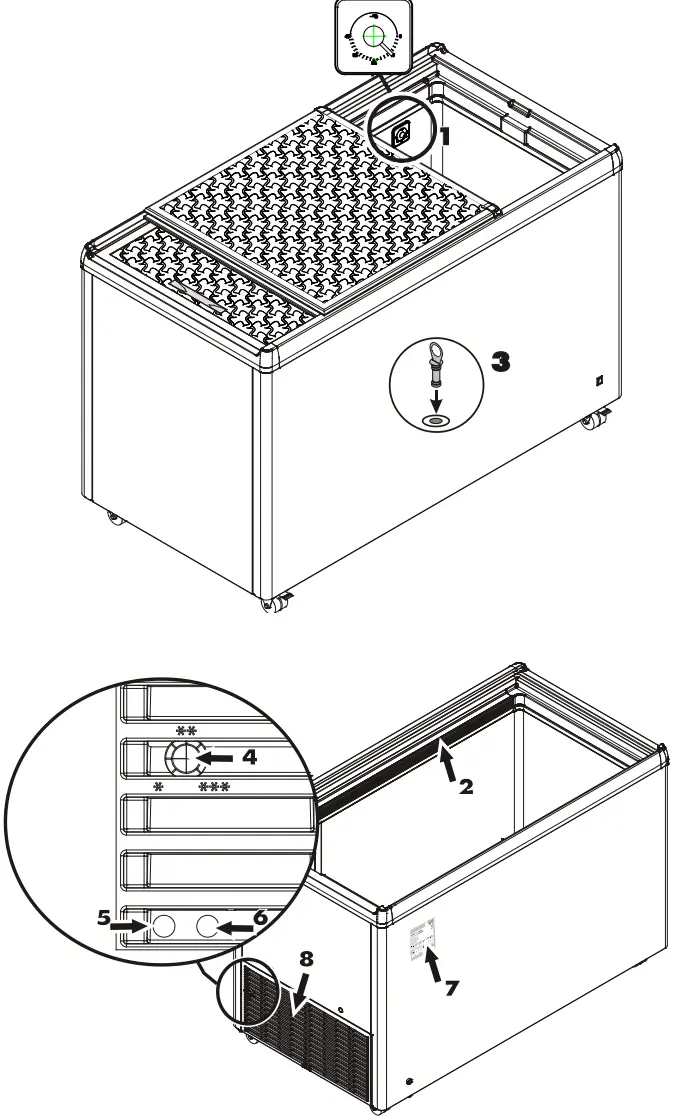 1

3

**
4
*  ***
2
5  6
8
7