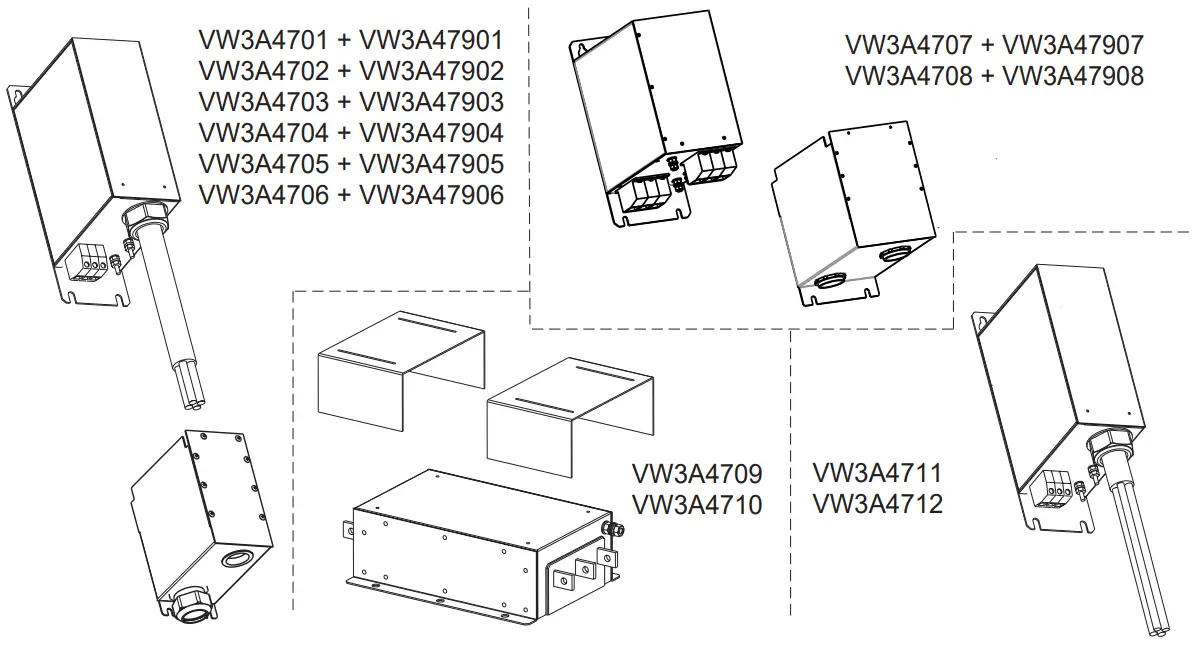 VW3A4701 + VW3A47901
VW3A4702 + VW3A47902
VW3A4703 + VW3A47903
VW3A4704 + VW3A47904
VW3A4705 + VW3A47905
VW3A4706 + VW3A47906

VW3A4707 + VW3A47907
VW3A4708 + VW3A47908

VW3A4709
VW3A4710

VW3A4711
VW3A4712