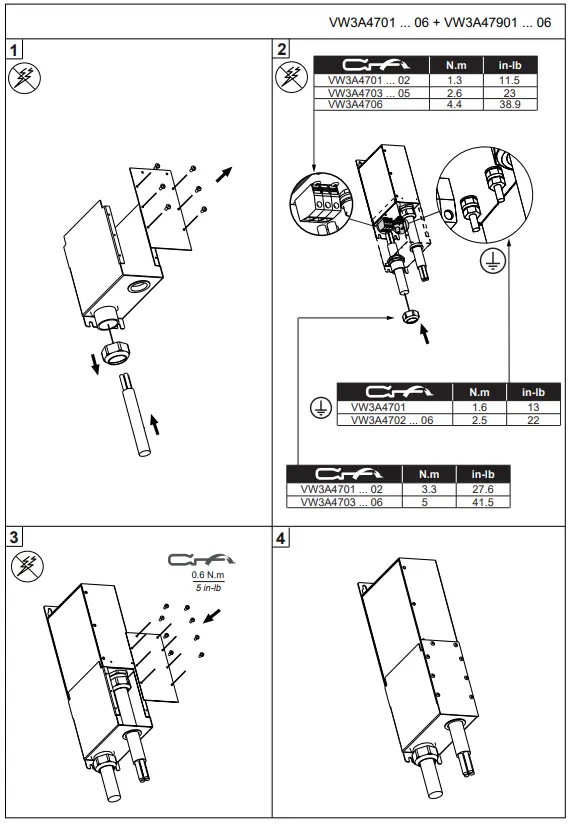 VW3A4701 ... 06 + VW3A47901 ... 06

1

2

| | N.m | in-lb |
|---|---|---|
| VW3A4701 ... 02 | 1.3 | 11.5 |
| VW3A4703 ... 05 | 2.6 | 23 |
| VW3A4706 | 4.4 | 38.9 |

| | N.m | in-lb |
|---|---|---|
| VW3A4701 | 1.6 | 13 |
| VW3A4702 ... 06 | 2.5 | 22 |

| | N.m | in-lb |
|---|---|---|
| VW3A4701 ... 02 | 3.3 | 27.6 |
| VW3A4703 ... 06 | 5 | 41.5 |

3

0.6 N.m
5 in-lb

4