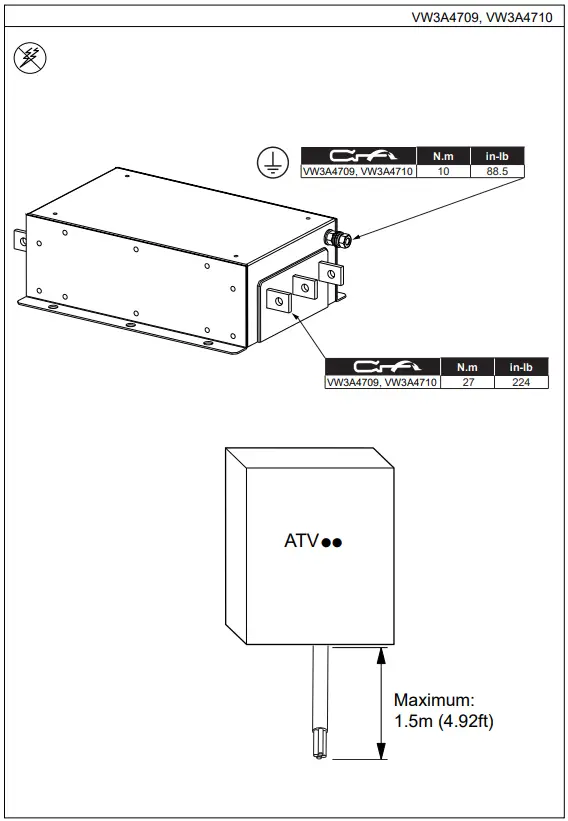 VW3A4709, VW3A4710

| | N.m | in-lb |
|---|---|---|
| VW3A4709, VW3A4710 | 10 | 88.5 |

| | N.m | in-lb |
|---|---|---|
| VW3A4709, VW3A4710 | 27 | 224 |

ATV●●

Maximum:
1.5m (4.92ft)