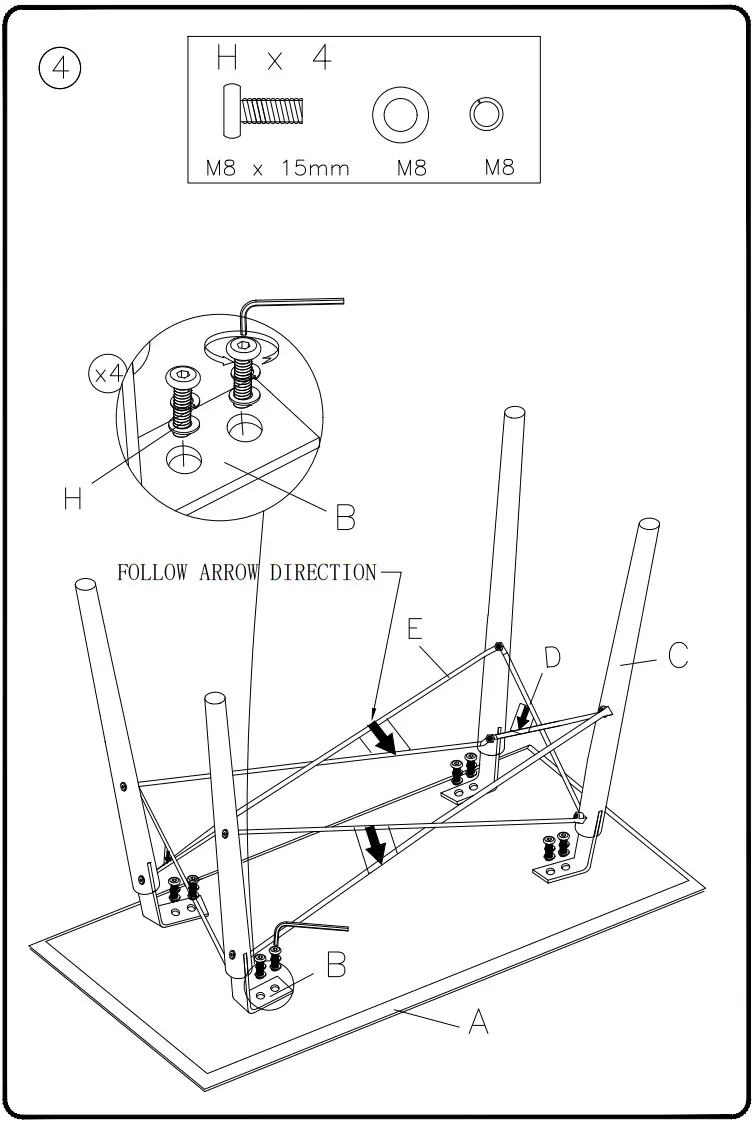 ④

H x 4

M8 x 15mm M8 M8

x4

H

B

FOLLOW ARROW DIRECTION

E

D

C

B

A