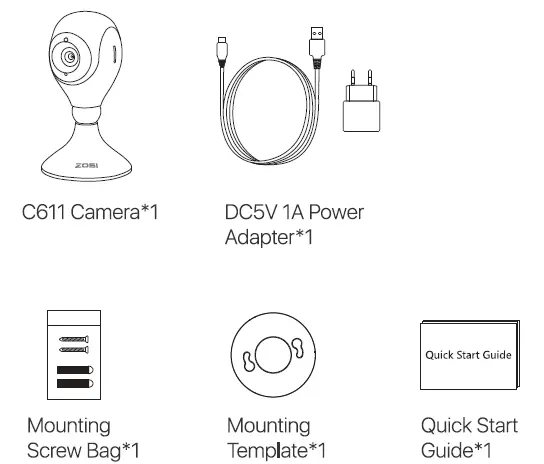 ZOSI

C611 Camera*1

DC5V 1A Power Adapter*1

Mounting Screw Bag*1

Mounting Template*1

Quick Start Guide

Quick Start Guide*1