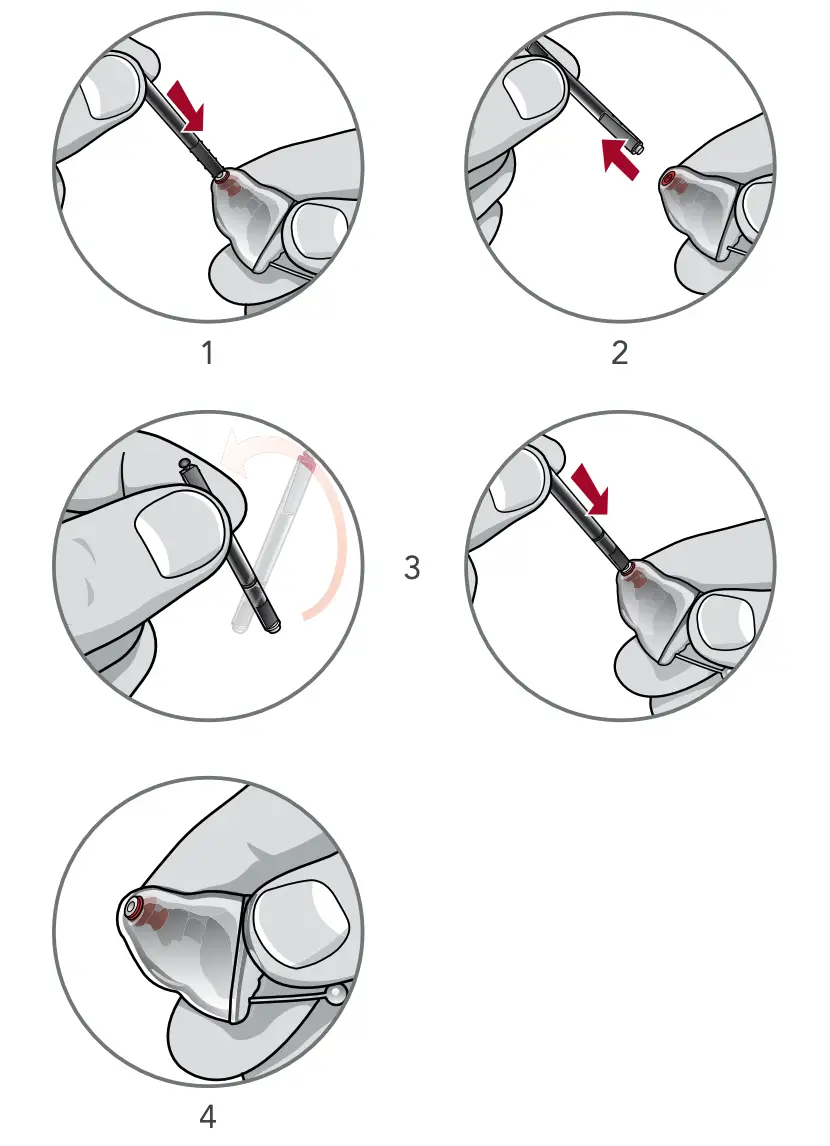 1

2

3

4