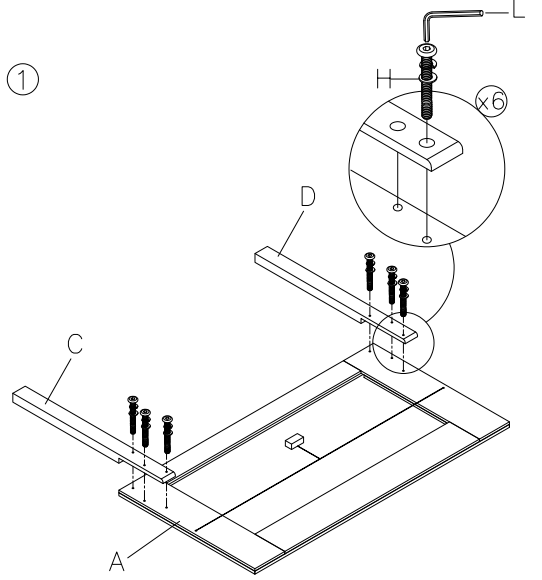 ①

L

H

x6

D

C

A