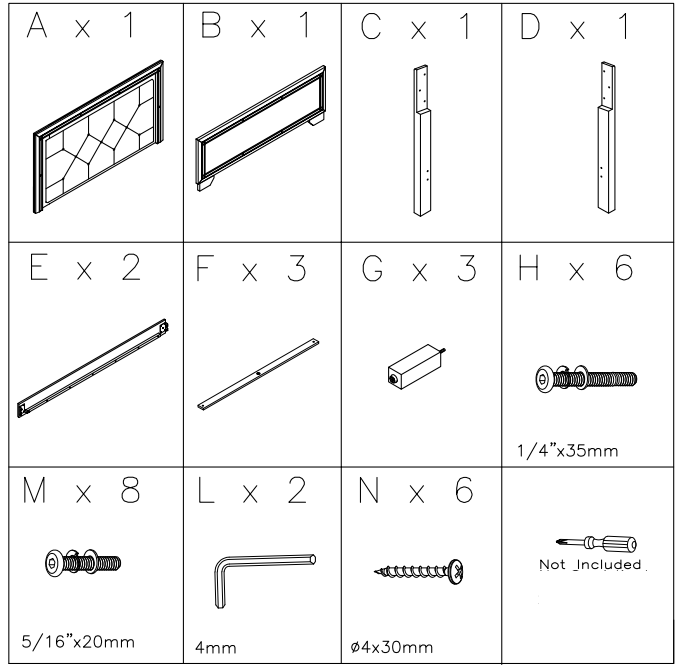 | A x 1 | B x 1 | C x 1 | D x 1 |
|---|---|---|---|
| E x 2 | F x 3 | G x 3 | H x 6 1/4"x35mm |
| M x 8 5/16"x20mm | L x 2 4mm | N x 6 ø4x30mm | Not Included |