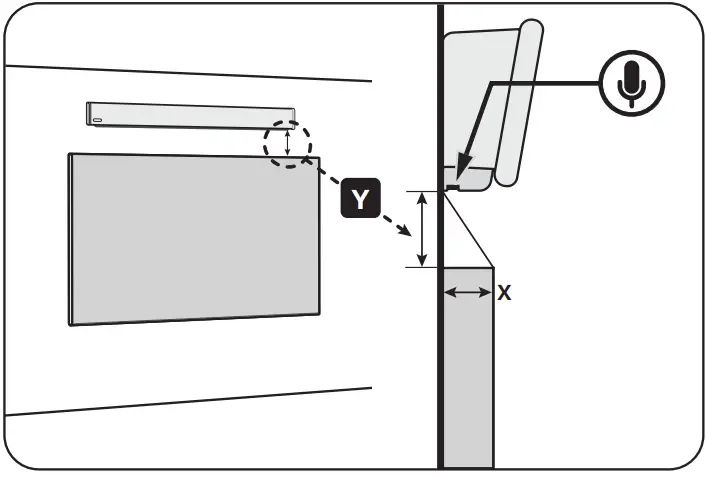 Y

X