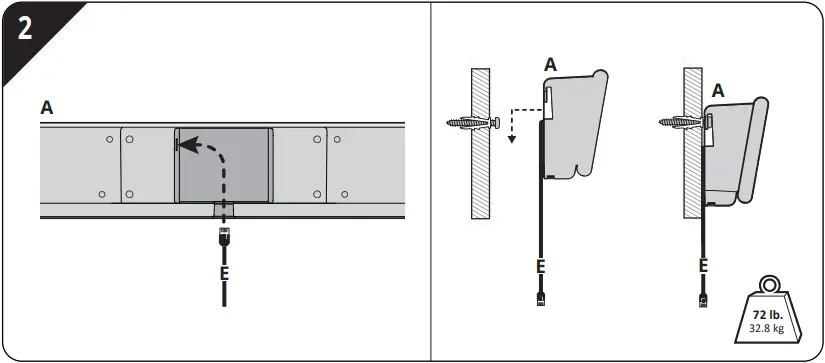 2

A

E

A

E

A

E

72 lb.
32.8 kg