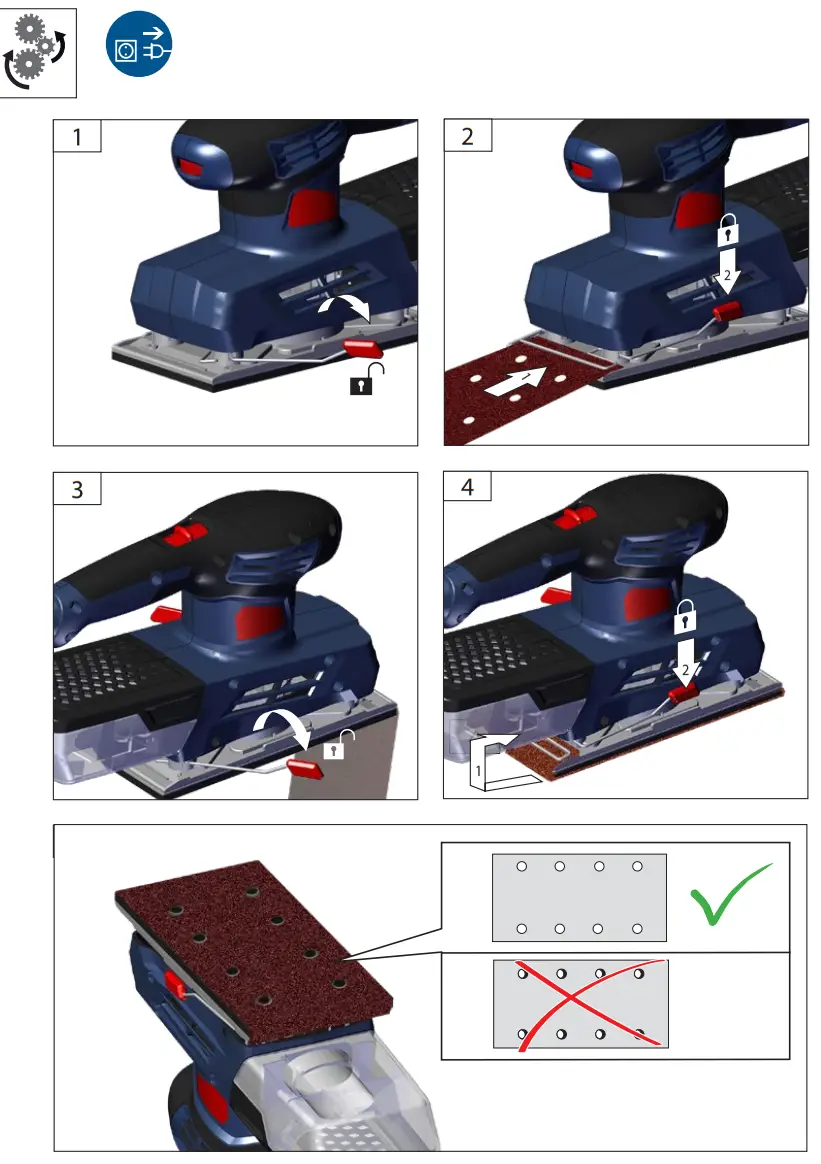 1

2

1

2

3

4

2

1