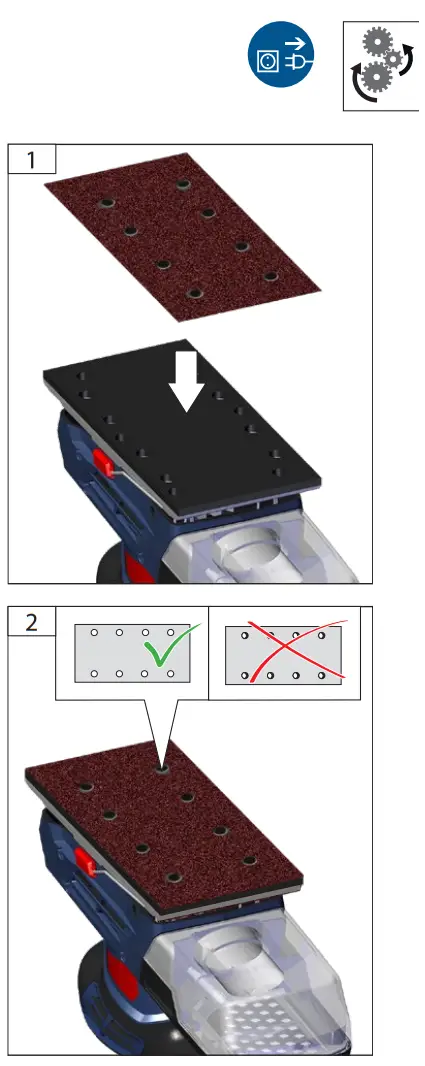 1

2