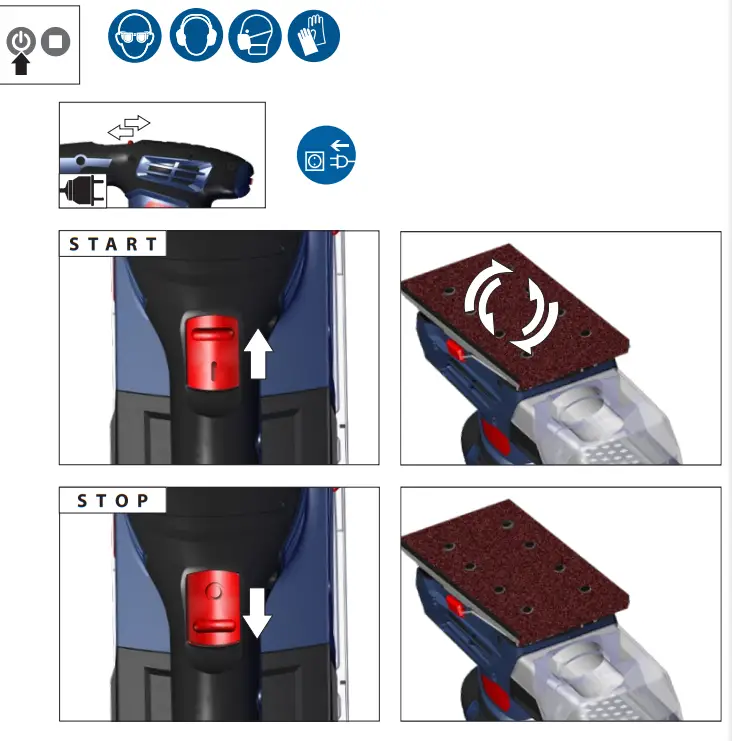 START

STOP