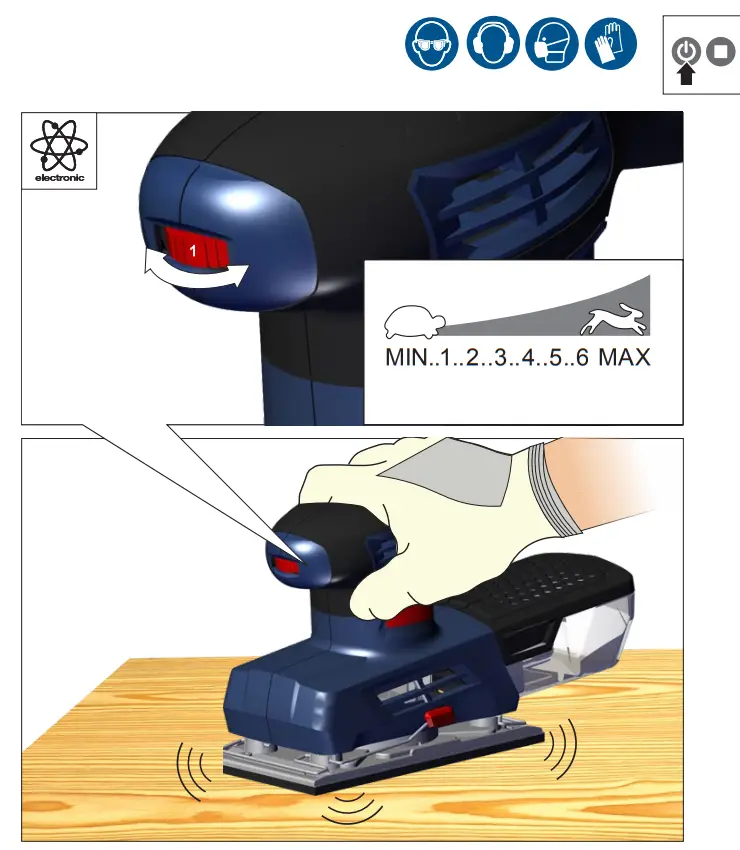 electronic

1

MIN..1..2..3..4..5..6 MAX