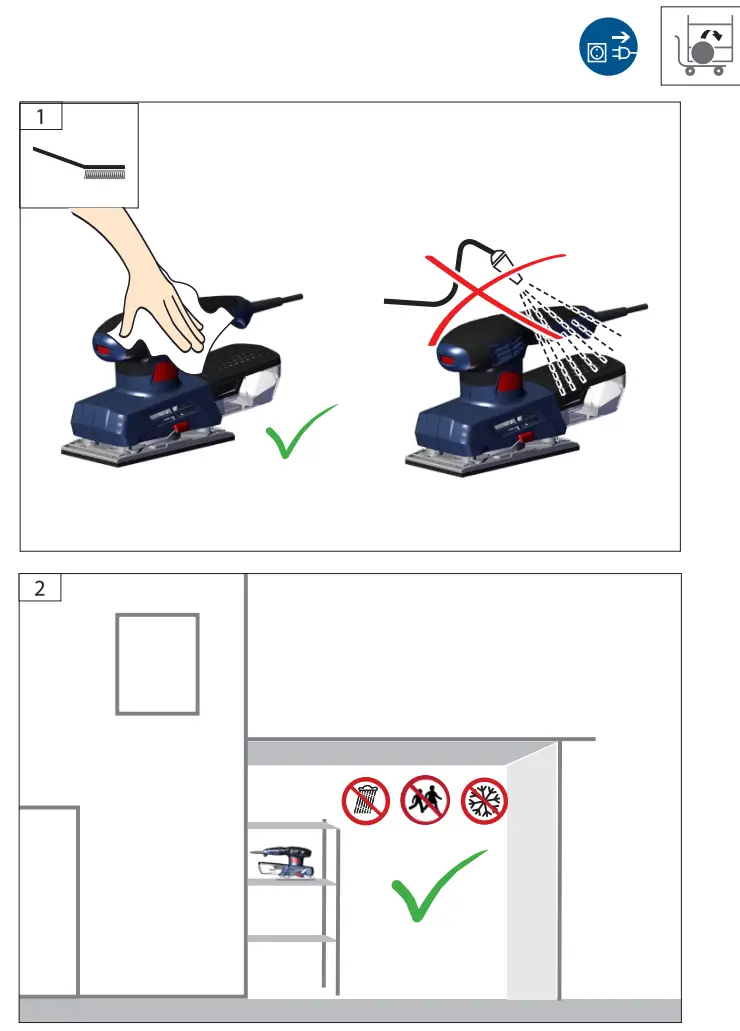 1

2