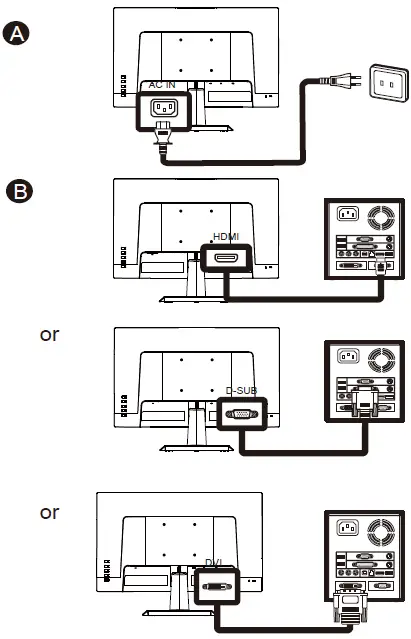 A

AC IN

B

HDMI

or

D-SUB

or

DVI