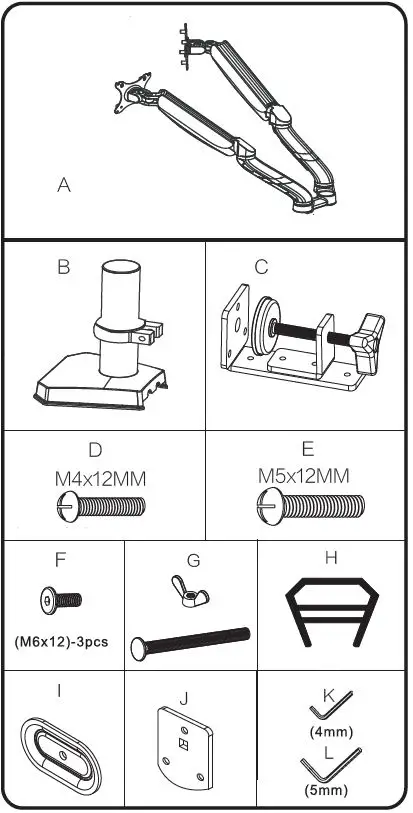 A

B

C

D
M4x12MM

E
M5x12MM

F
(M6x12)-3pcs

G

H

I

J

K
(4mm)
L
(5mm)