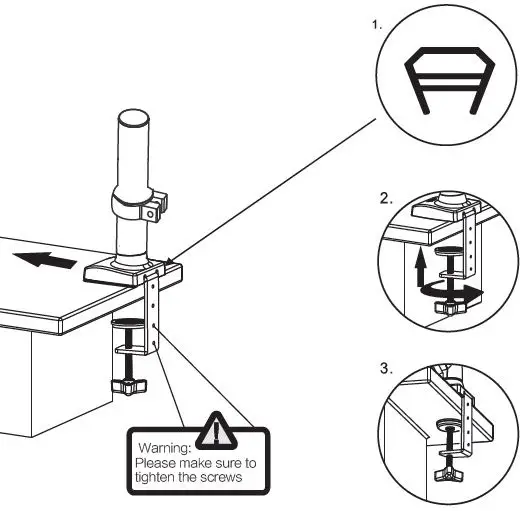 1.

2.

3.

Warning:
Please make sure to tighten the screws