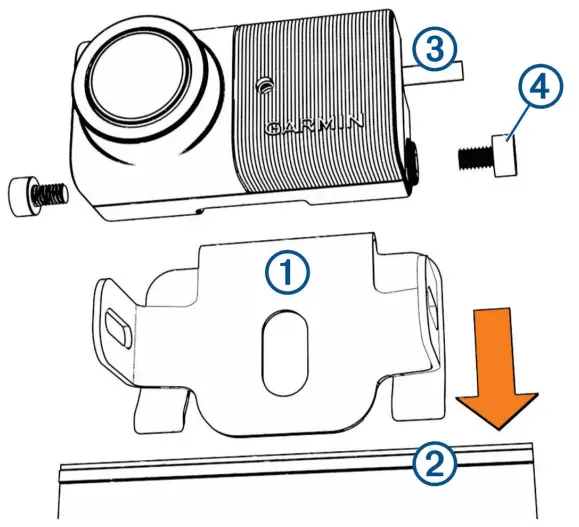 3
4
GARMIN
1
2