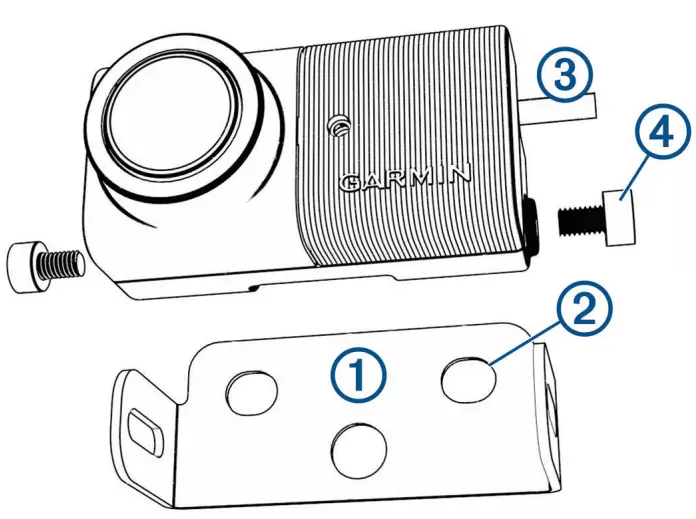 3
4
GARMIN
2
1