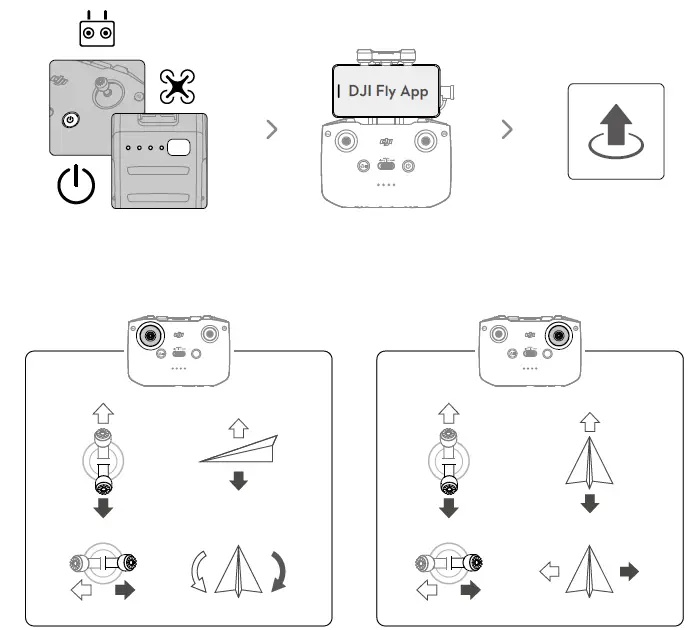 DJI Fly App