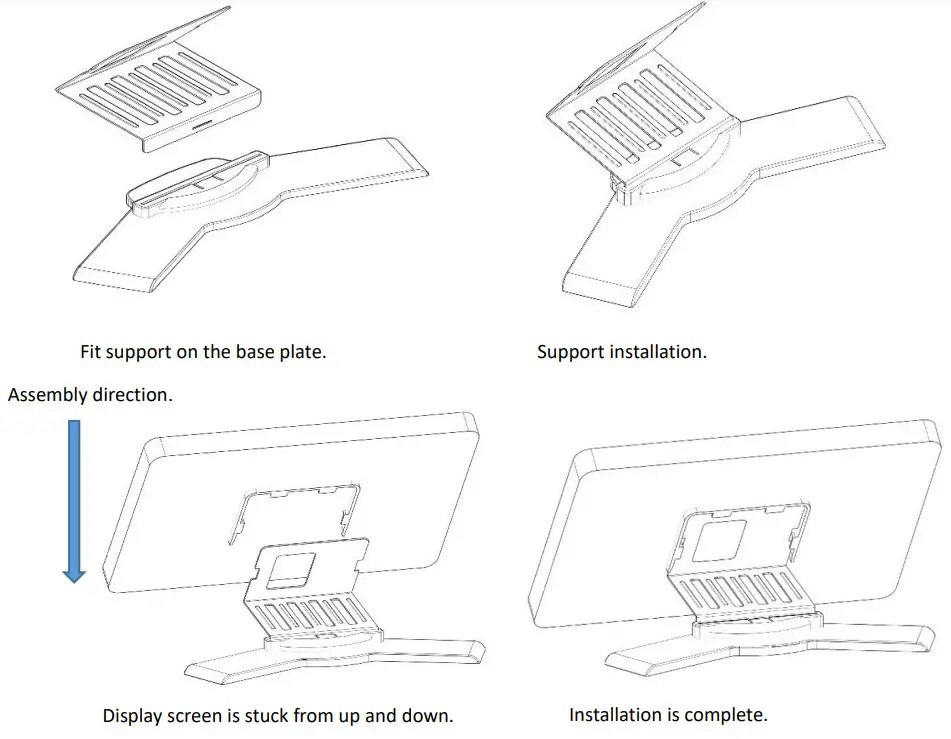 Fit support on the base plate.

Support installation.

Assembly direction.

Display screen is stuck from up and down.

Installation is complete.