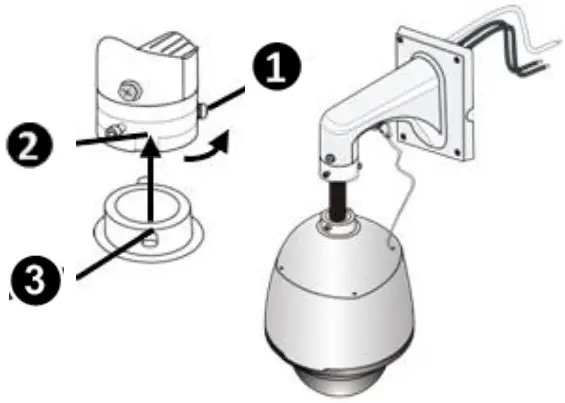 1
2
3