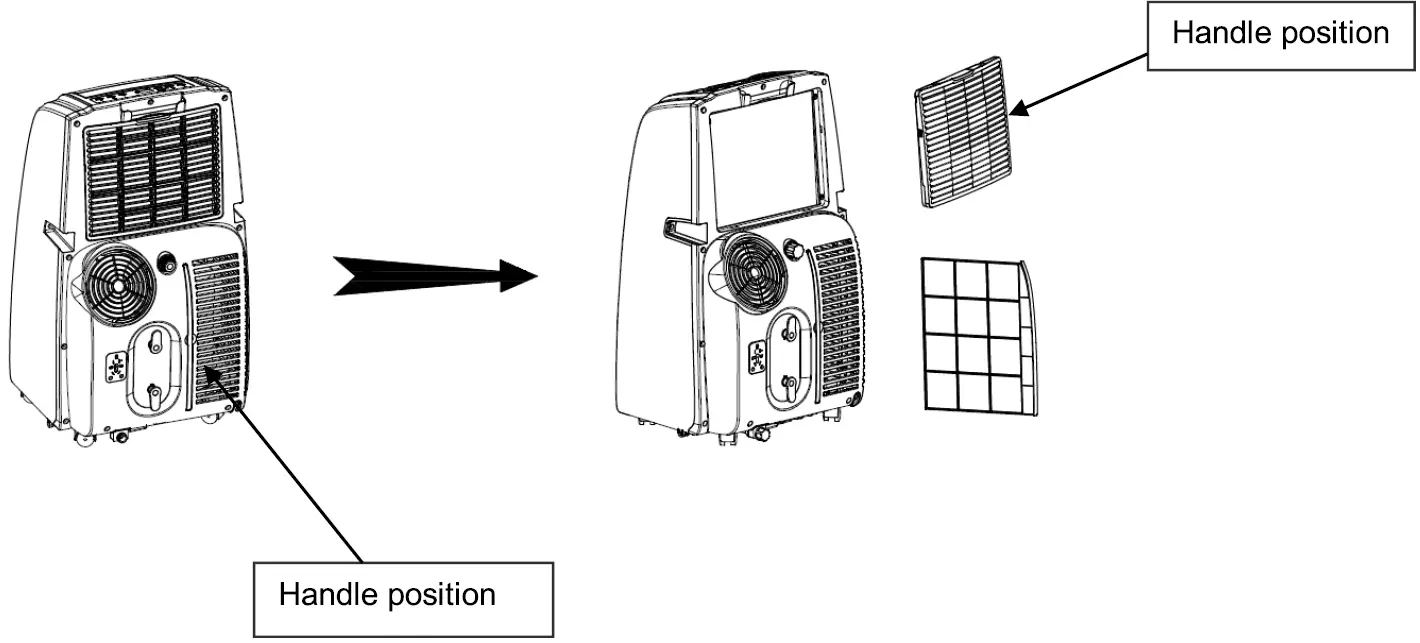 Handle position

Handle position