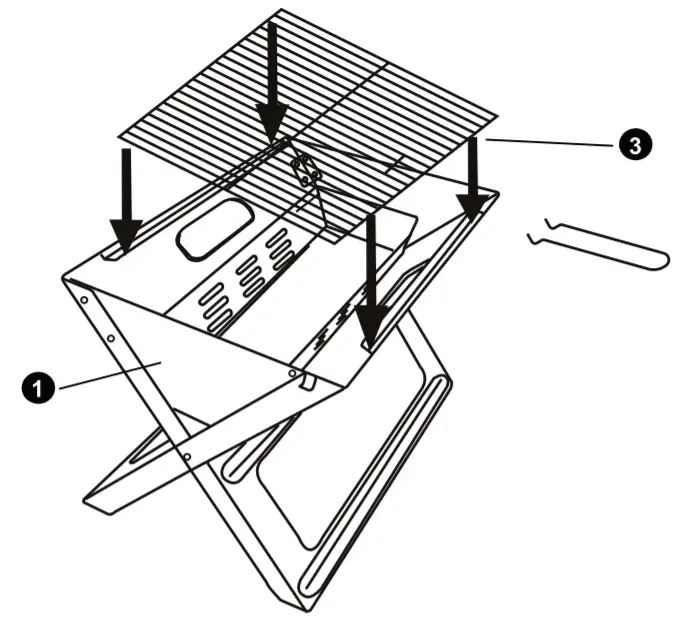 3

1