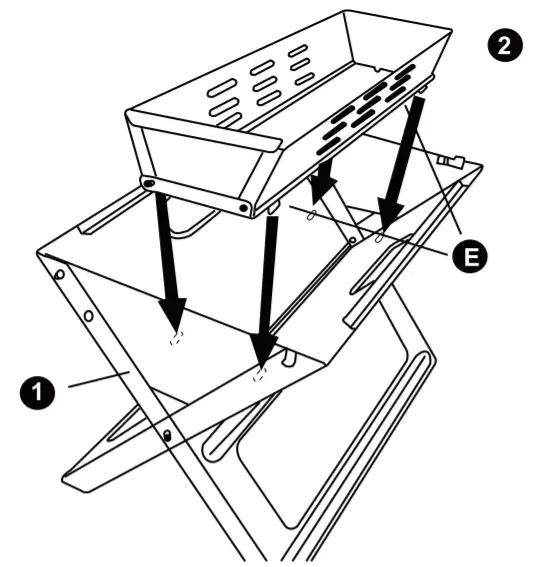 2

E

1