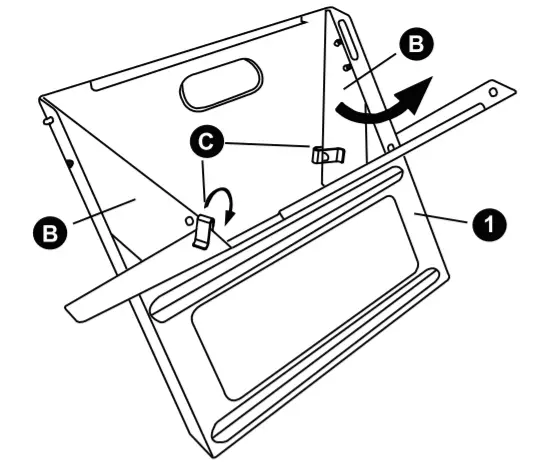 B
C
B
1