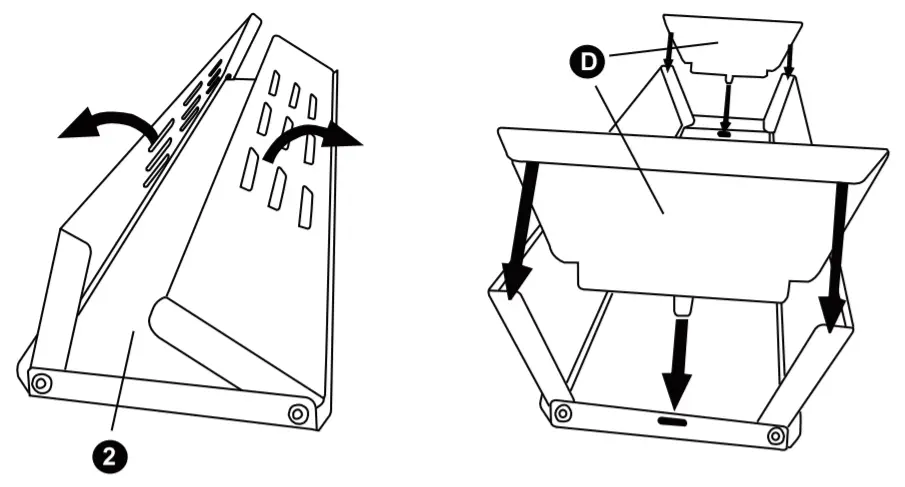 2

D