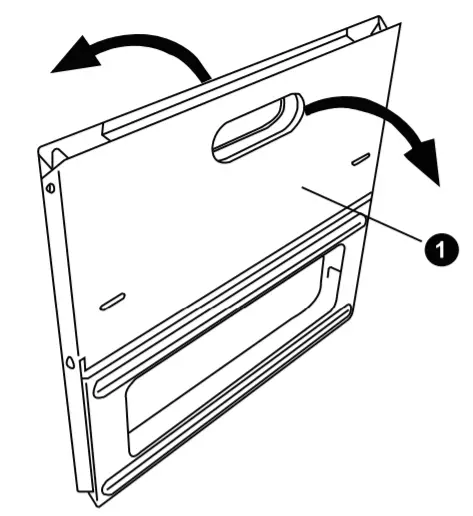 1