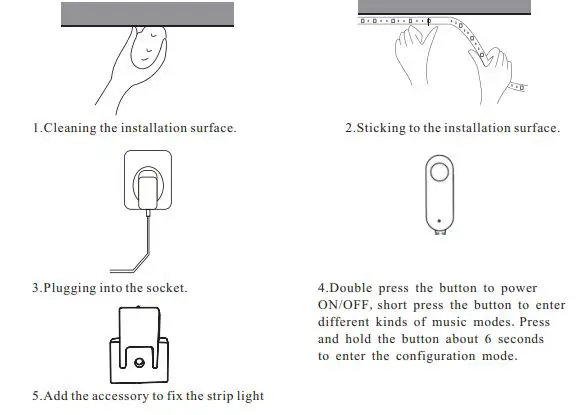 1.Cleaning the installation surface.

2.Sticking to the installation surface.

3.Plugging into the socket.

4.Double press the button to power ON/OFF, short press the button to enter different kinds of music modes. Press and hold the button about 6 seconds to enter the configuration mode.

5.Add the accessory to fix the strip light