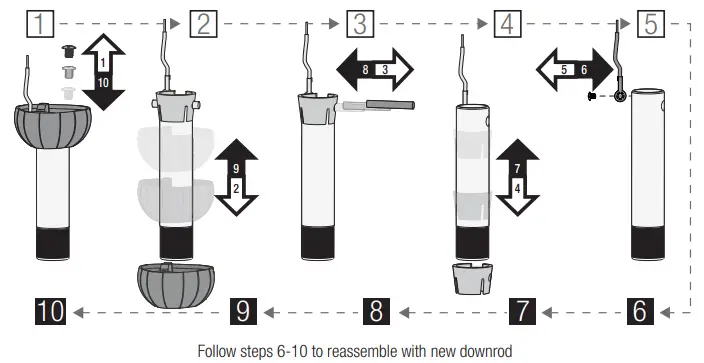 1
2
3
4
5

1
10

9
2

8 3

7
4

5 6

10
9
8
7
6

Follow steps 6-10 to reassemble with new downrod