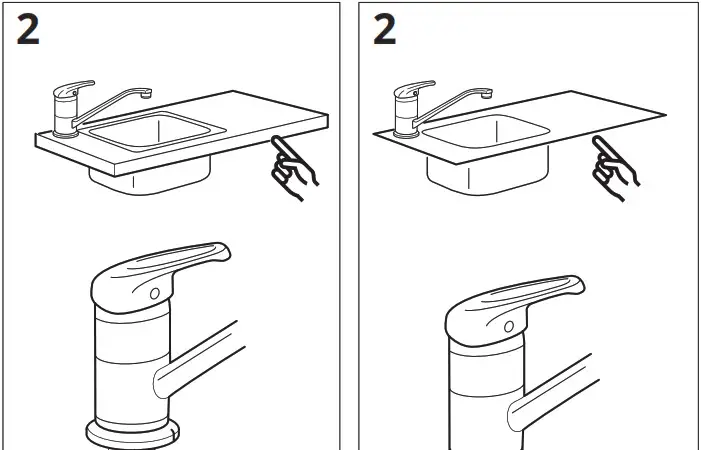 2

2