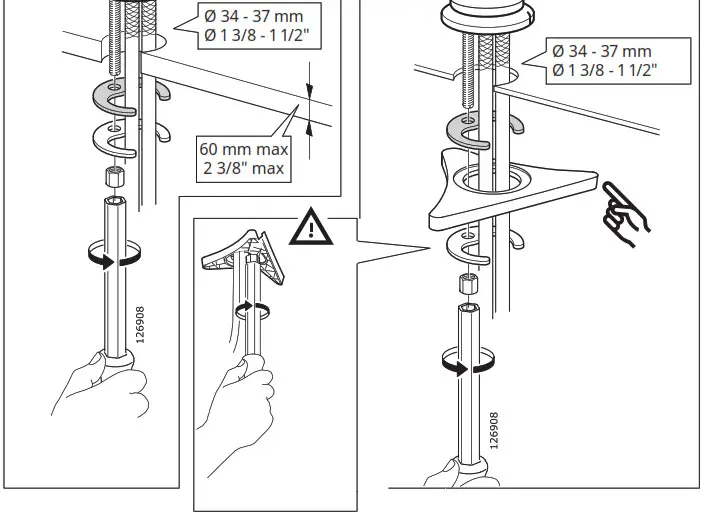 Ø 34 - 37 mm
Ø 1 3/8 - 1 1/2"

60 mm max
2 3/8" max

126908

Ø 34 - 37 mm
Ø 1 3/8 - 1 1/2"

126908