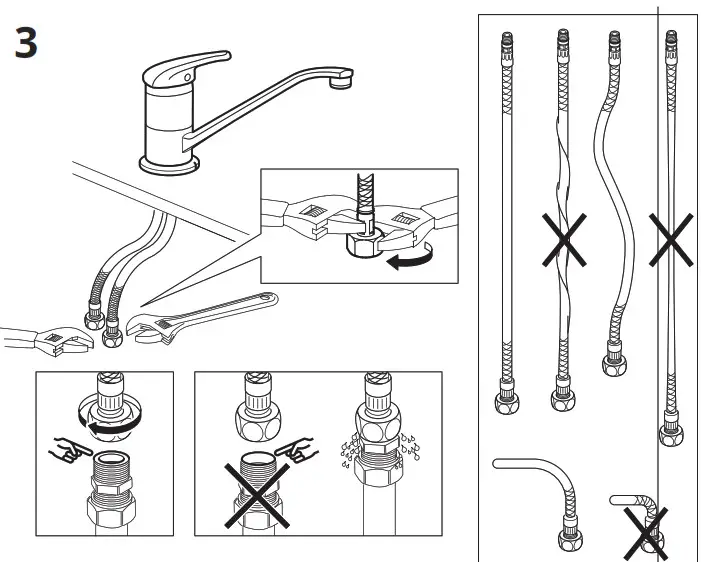 3