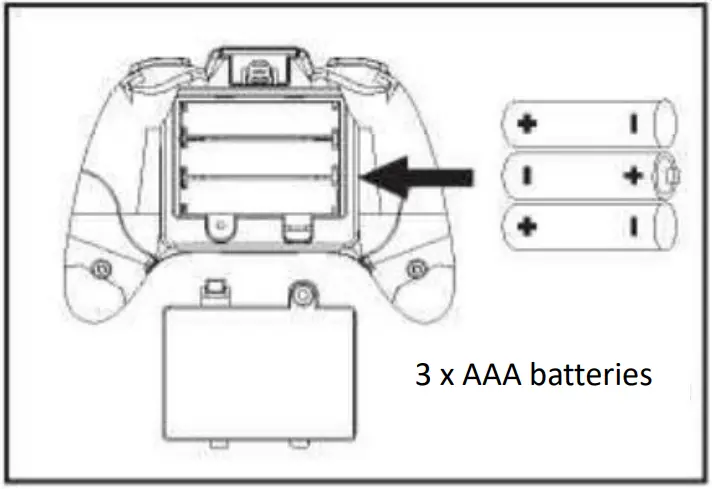 + -
- +
+ -

3 x AAA batteries