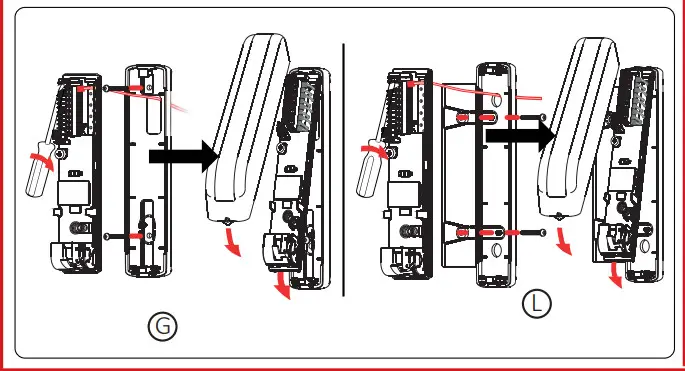 G

L