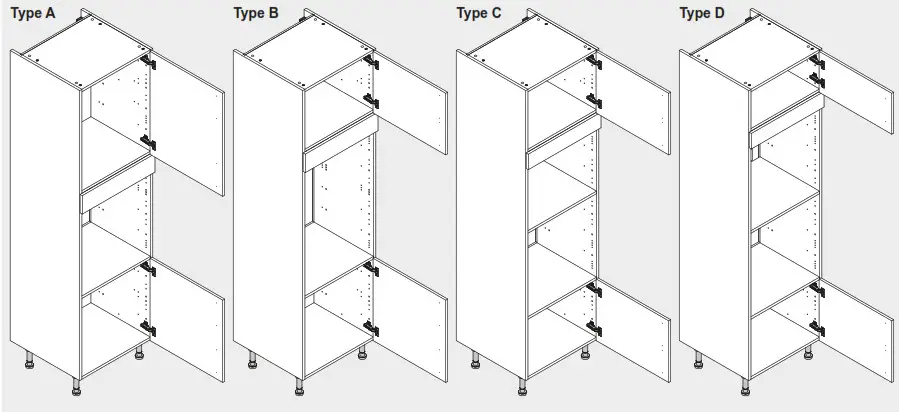 Type A Type B Type C Type D