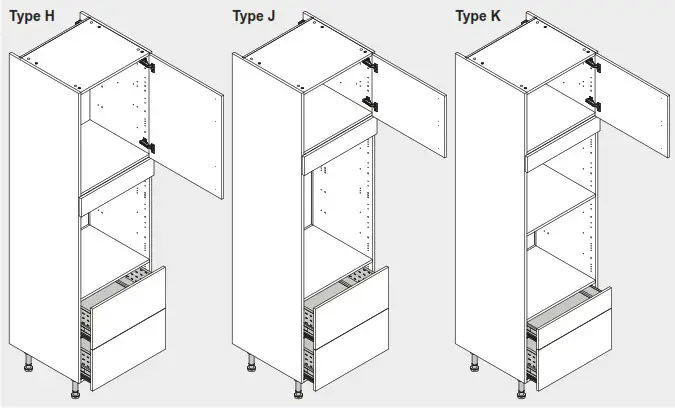 Type H

Type J

Type K