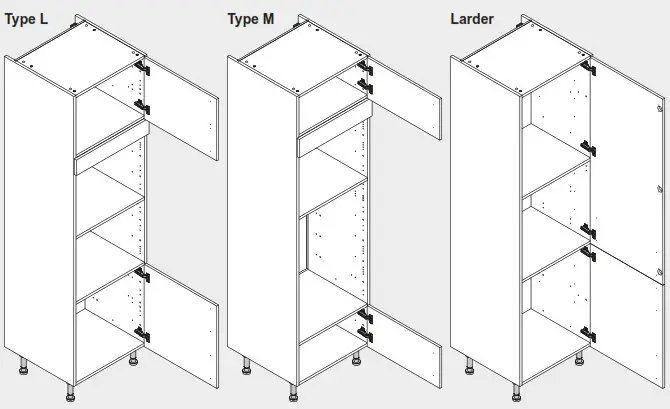 Type L

Type M

Larder